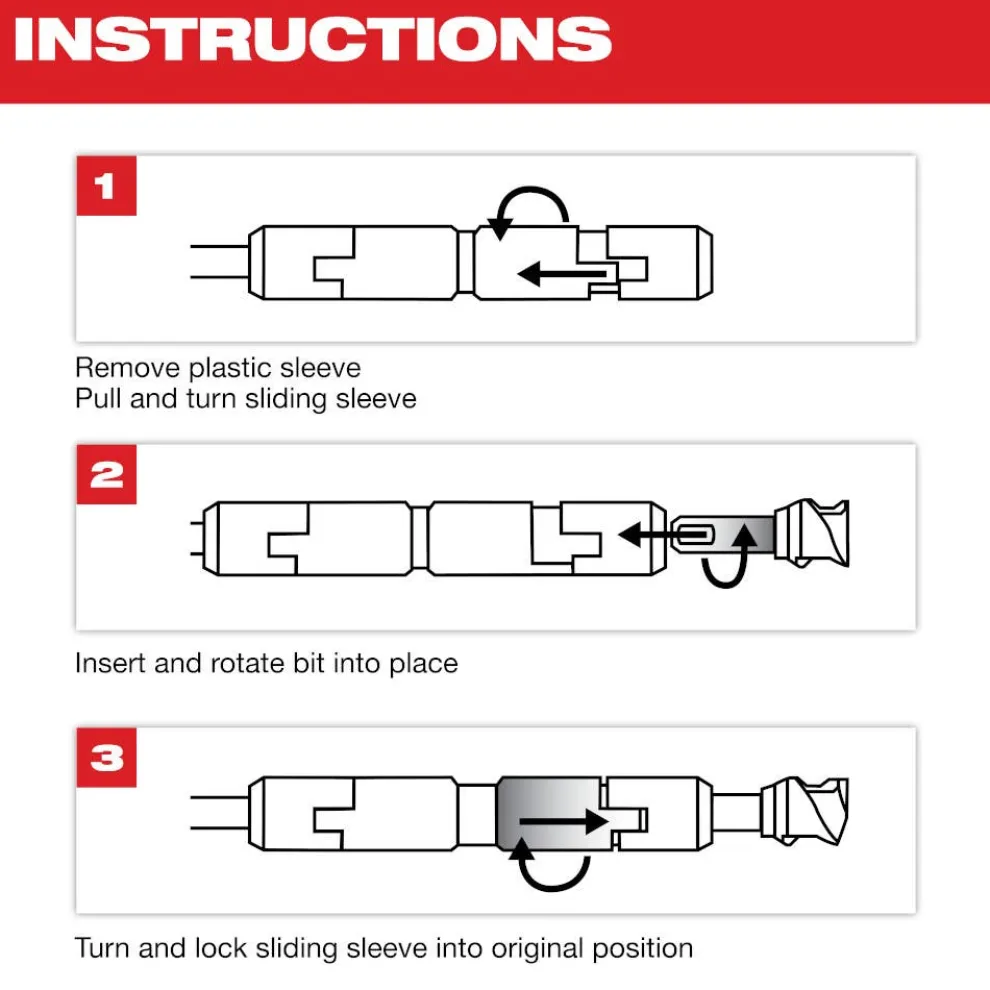 INSTRUCTIONS

1

Remove plastic sleeve
Pull and turn sliding sleeve

2

Insert and rotate bit into place

3

Turn and lock sliding sleeve into original position