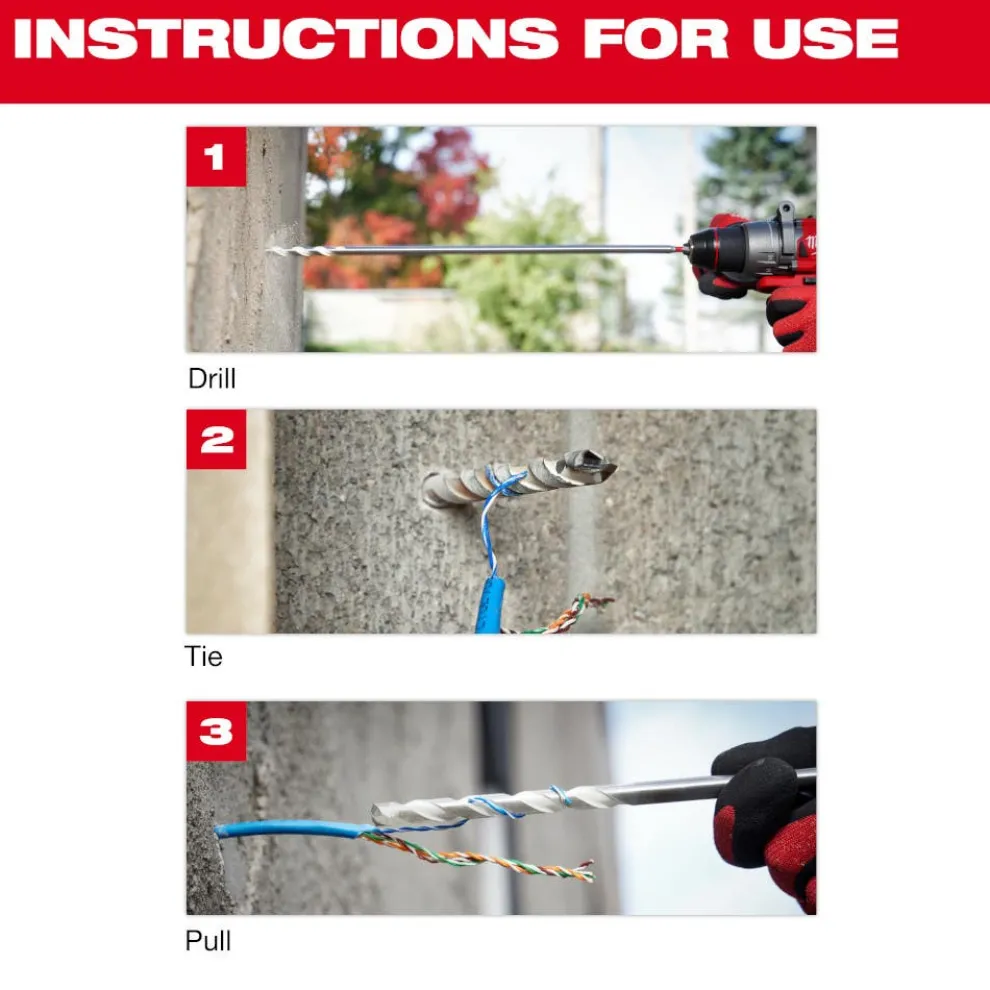 INSTRUCTIONS FOR USE

1

Drill

2

Tie

3

Pull