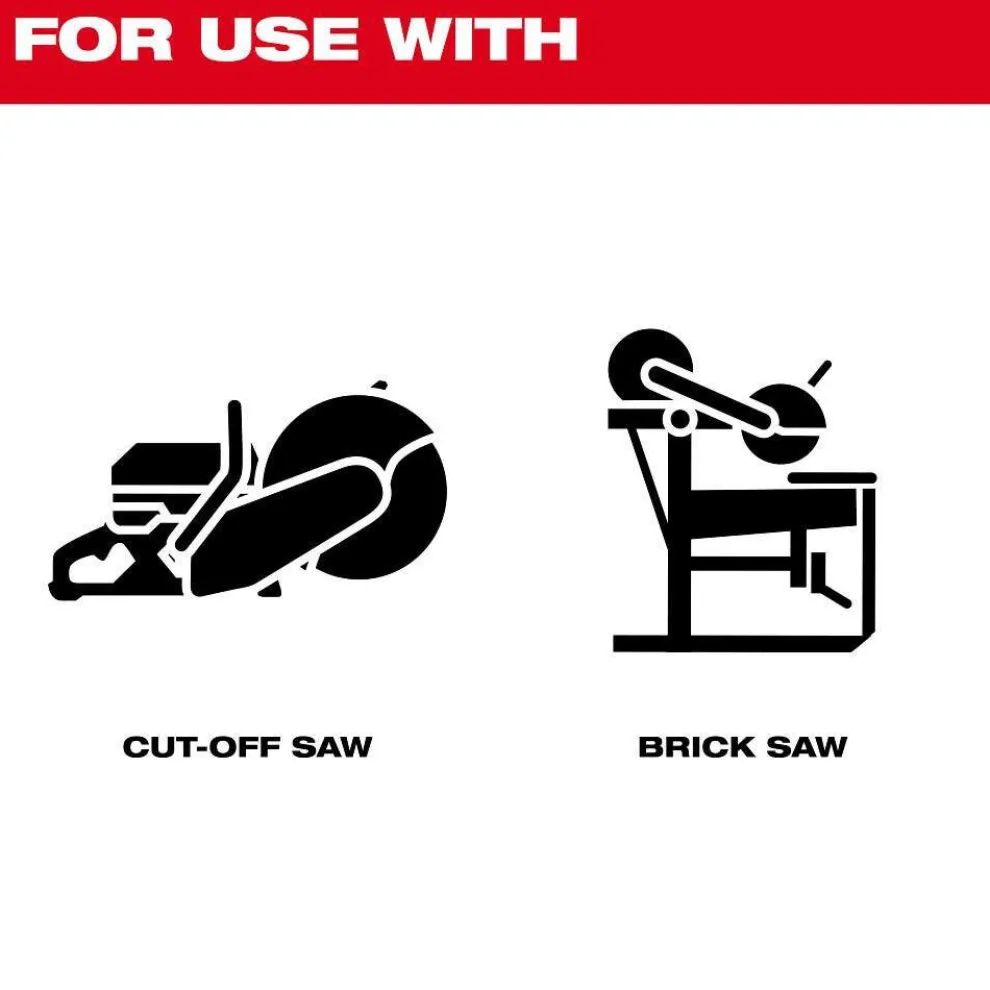 FOR USE WITH

CUT-OFF SAW

BRICK SAW