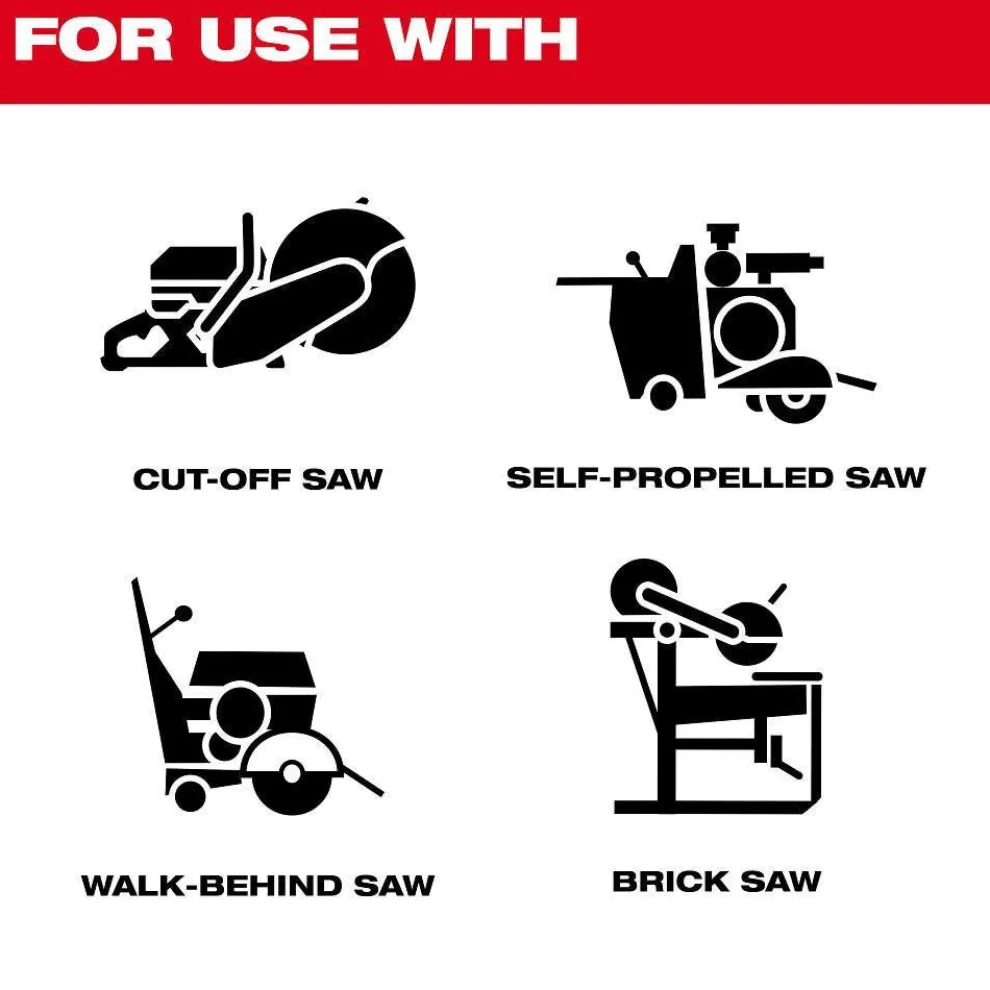 FOR USE WITH

CUT-OFF SAW

SELF-PROPELLED SAW

WALK-BEHIND SAW

BRICK SAW