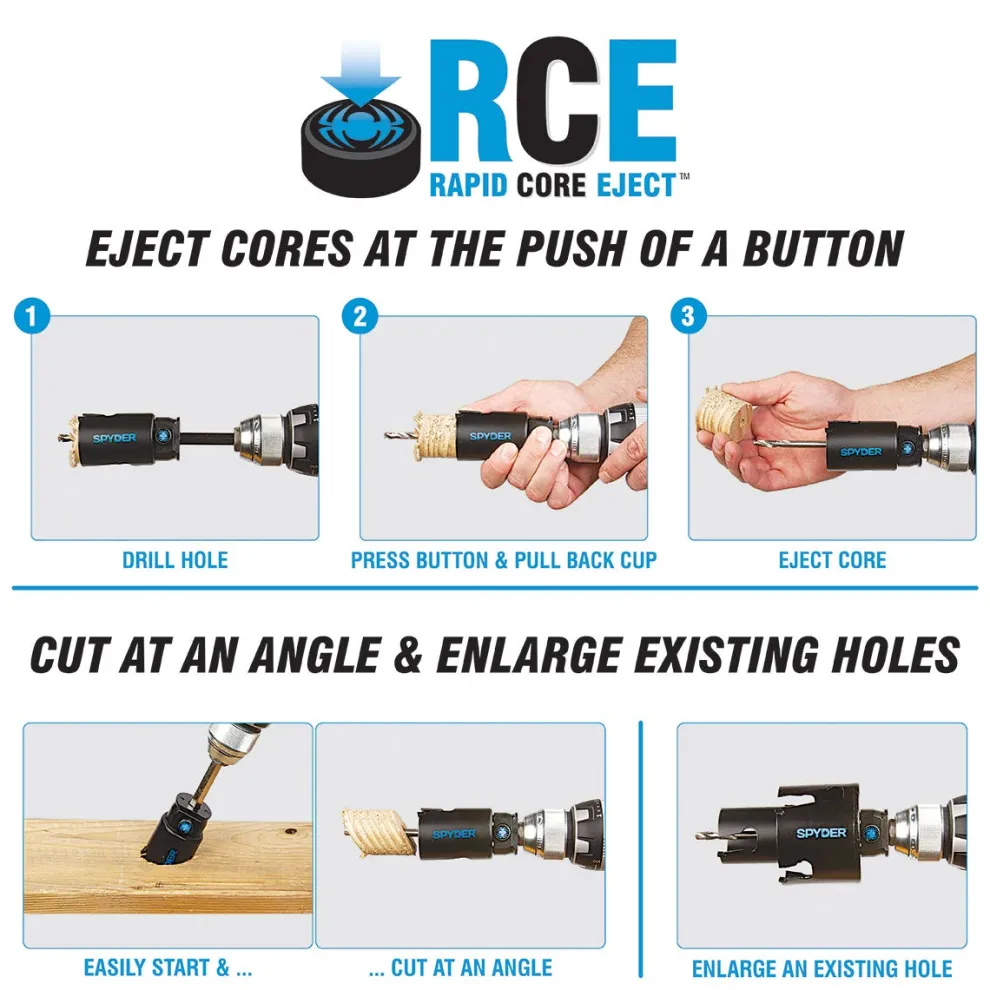 RCE
RAPID CORE EJECT™

EJECT CORES AT THE PUSH OF A BUTTON

1
SPYDER
DRILL HOLE

2
SPYDER
PRESS BUTTON & PULL BACK CUP

3
SPYDER
EJECT CORE

CUT AT AN ANGLE & ENLARGE EXISTING HOLES

EASILY START & ...

SPYDER
... CUT AT AN ANGLE

SPYDER
ENLARGE AN EXISTING HOLE